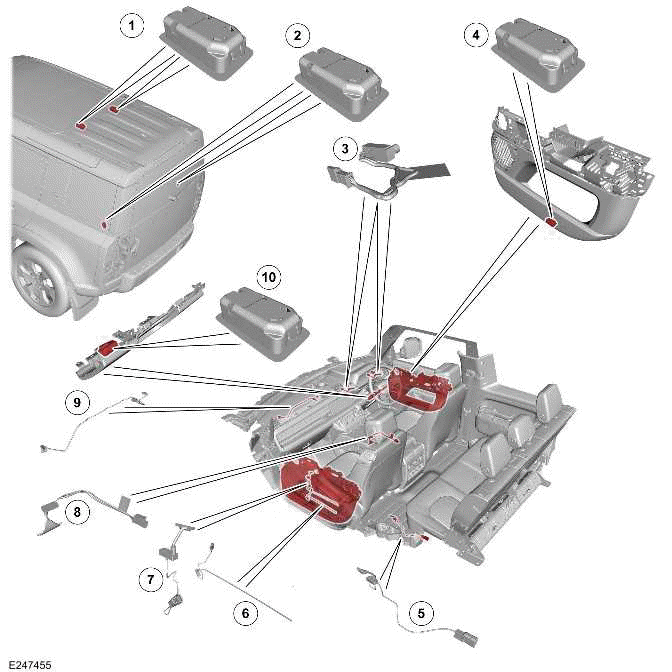 1
2
4
3
10
9
8
7
6
5
E247455